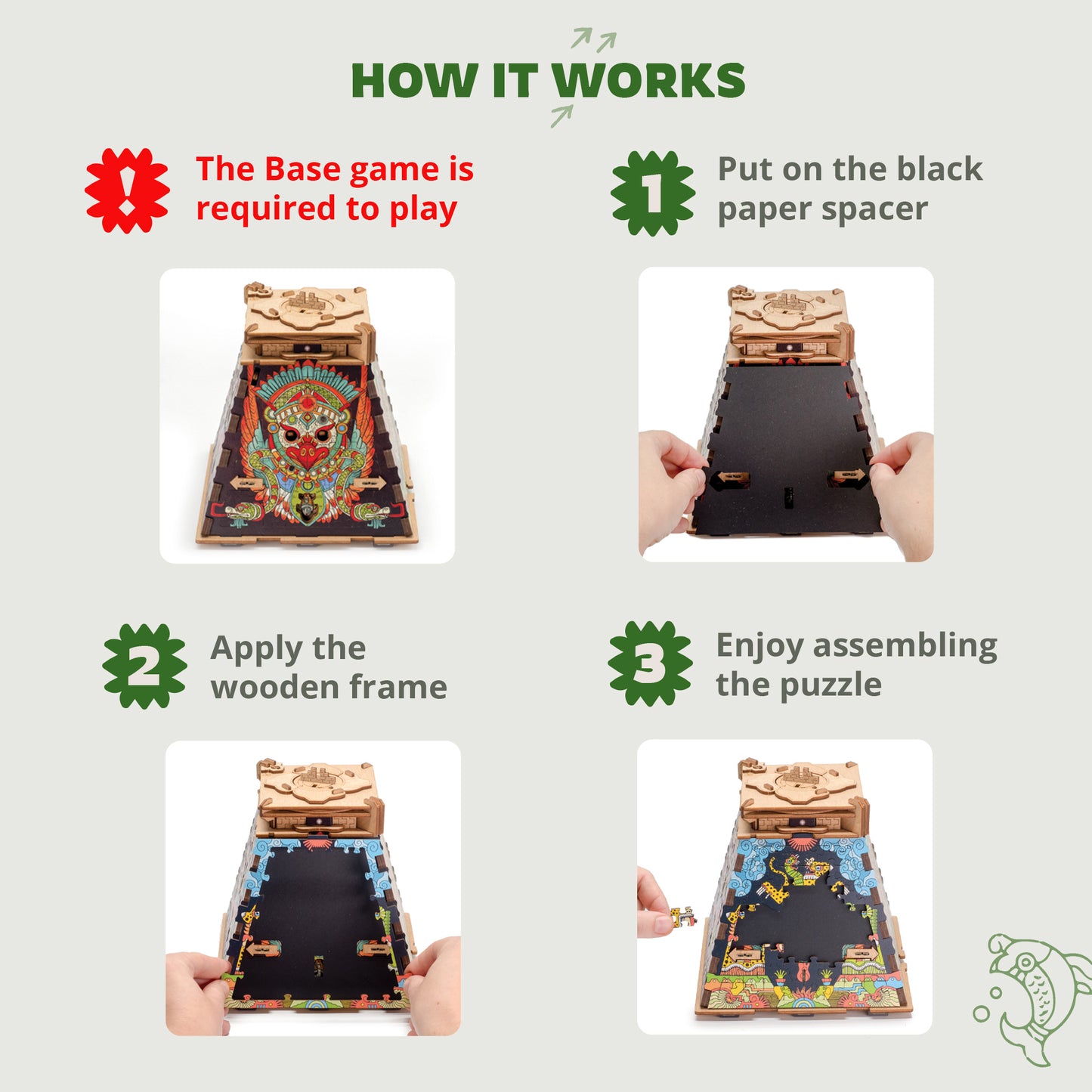 HOW IT WORKS

!

The Base game is required to play

1

Put on the black paper spacer

2

Apply the wooden frame

3

Enjoy assembling the puzzle